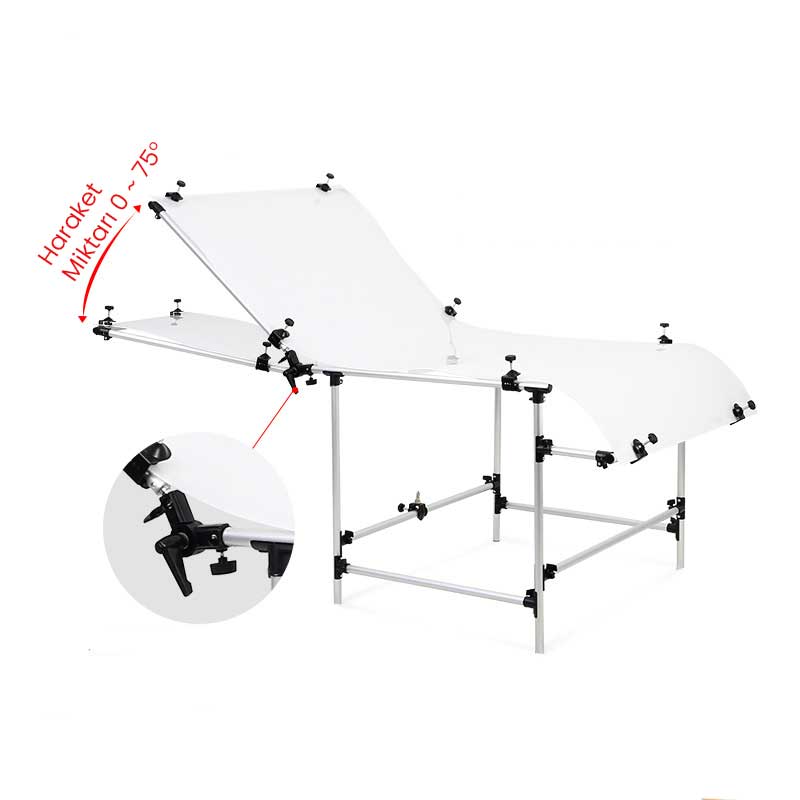 Haraket Miktarı 0 ~ 75°